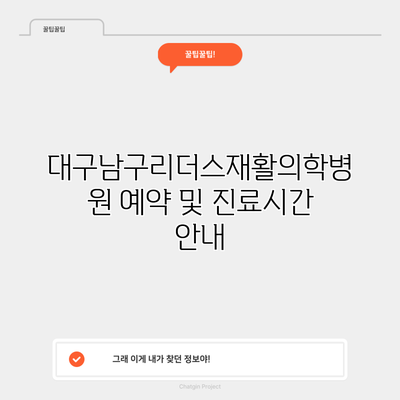 꿀팁꿀팁

꿀팁꿀팁!

대구남구리더스재활의학병원 예약 및 진료시간 안내

그래 이게 내가 찾던 정보야!

Chatgin Project