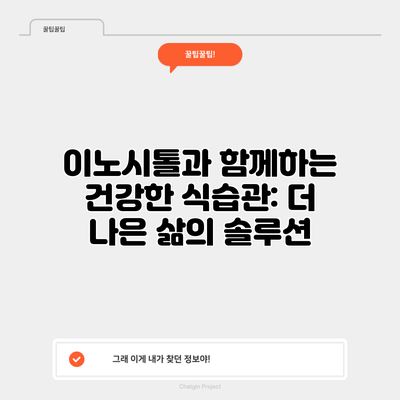 꿀팁꿀팁

꿀팁꿀팁!

이노시톨과 함께하는 건강한 식습관: 더 나은 삶의 솔루션

그래 이게 내가 찾던 정보야!

Chatgin Project